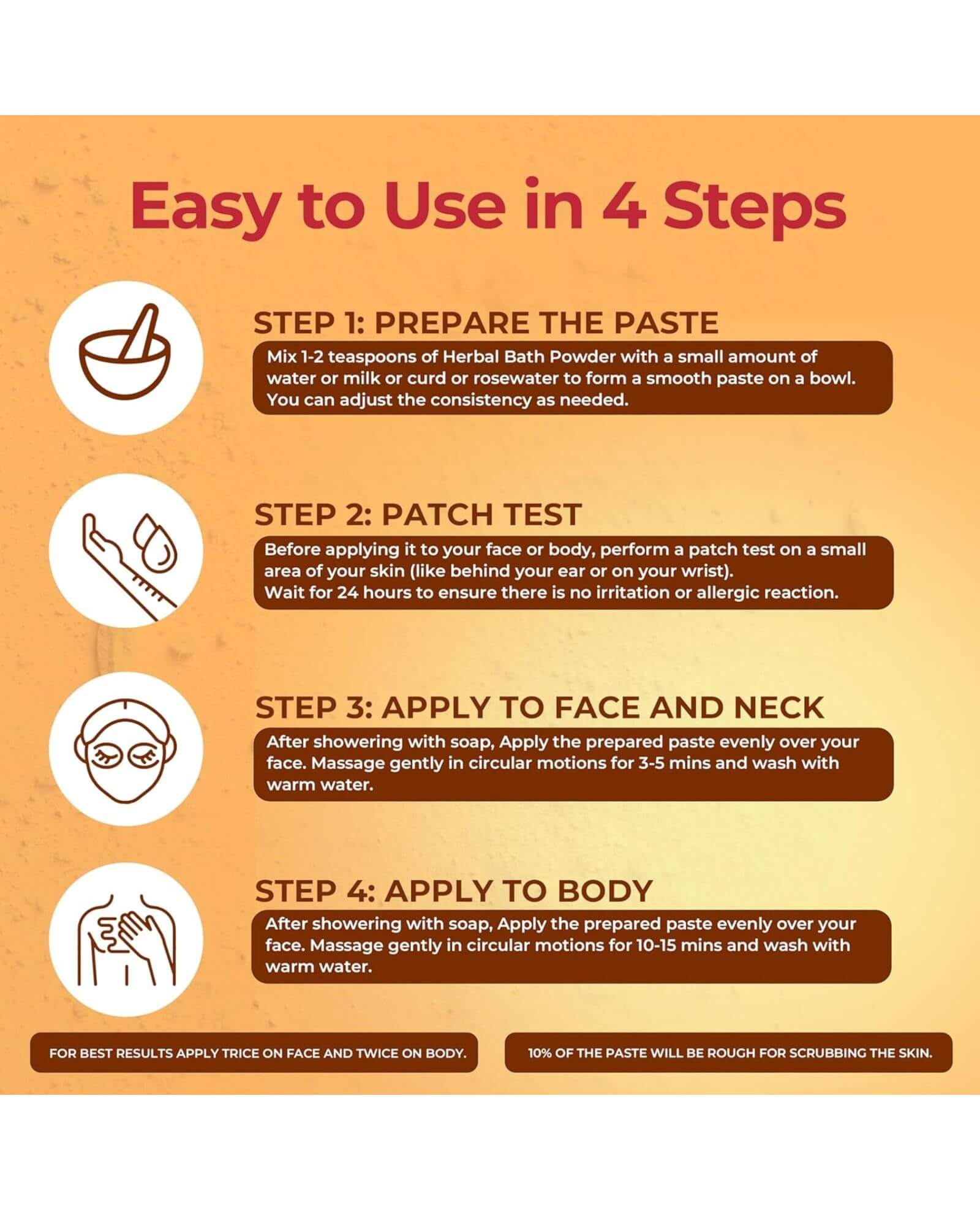 Easy to Use in 4 Steps

STEP 1: PREPARE THE PASTE

Mix 1-2 teaspoons of Herbal Bath Powder with a small amount of water or milk or curd or rosewater to form a smooth paste on a bowl. You can adjust the consistency as needed.

STEP 2: PATCH TEST

Before applying it to your face or body, perform a patch test on a small area of your skin (like behind your ear or on your wrist).
Wait for 24 hours to ensure there is no irritation or allergic reaction.

STEP 3: APPLY TO FACE AND NECK

After showering with soap, Apply the prepared paste evenly over your face. Massage gently in circular motions for 3-5 mins and wash with warm water.

STEP 4: APPLY TO BODY

After showering with soap, Apply the prepared paste evenly over your face. Massage gently in circular motions for 10-15 mins and wash with warm water.

FOR BEST RESULTS APPLY TRICE ON FACE AND TWICE ON BODY.

10% OF THE PASTE WILL BE ROUGH FOR SCRUBBING THE SKIN.